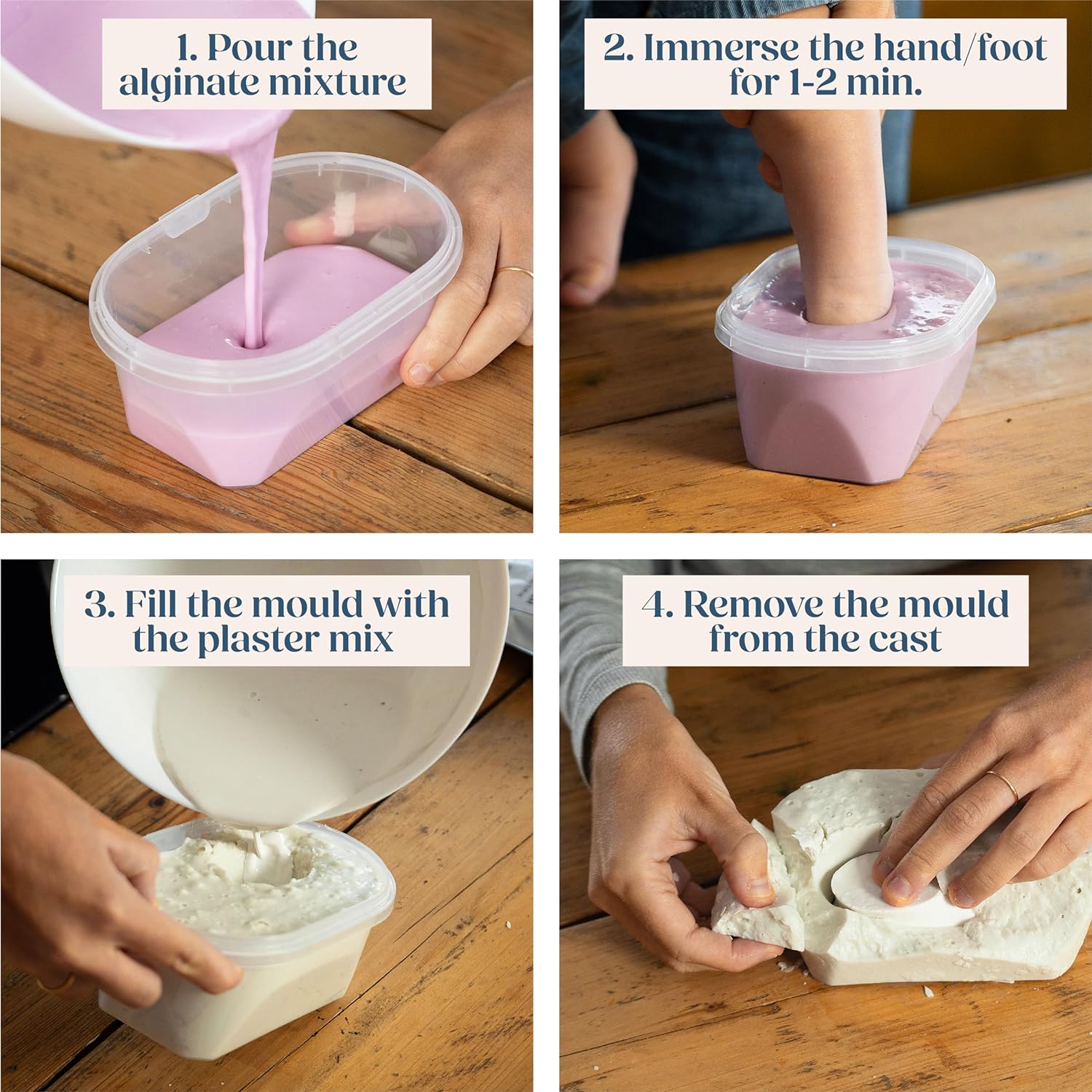 1. Pour the alginate mixture

2. Immerse the hand/foot for 1-2 min.

3. Fill the mould with the plaster mix

4. Remove the mould from the cast