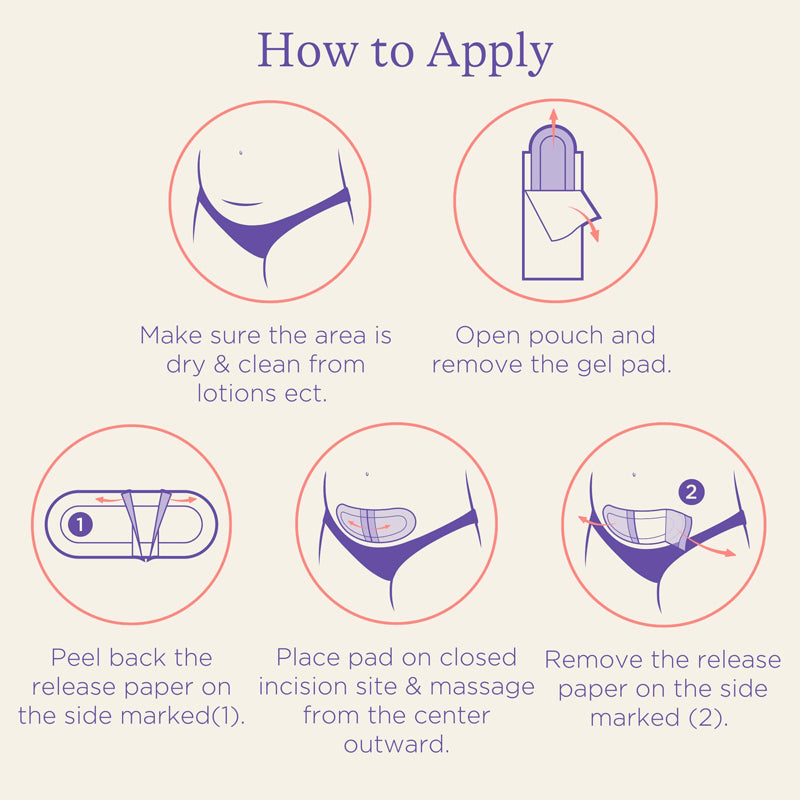 How to Apply

Make sure the area is dry & clean from lotions ect.

Open pouch and remove the gel pad.

1

Peel back the release paper on the side marked(1).

Place pad on closed incision site & massage from the center outward.

2

Remove the release paper on the side marked (2).