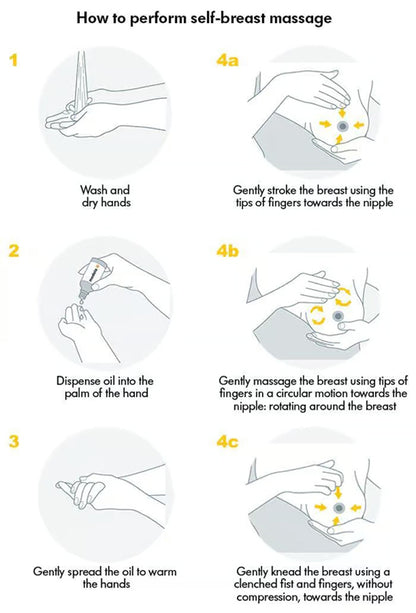 How to perform self-breast massage

1

Wash and dry hands

2

Dispense oil into the palm of the hand

3

Gently spread the oil to warm the hands

4a

Gently stroke the breast using the tips of fingers towards the nipple

4b

Gently massage the breast using tips of fingers in a circular motion towards the nipple: rotating around the breast

4c

Gently knead the breast using a clenched fist and fingers, without compression, towards the nipple