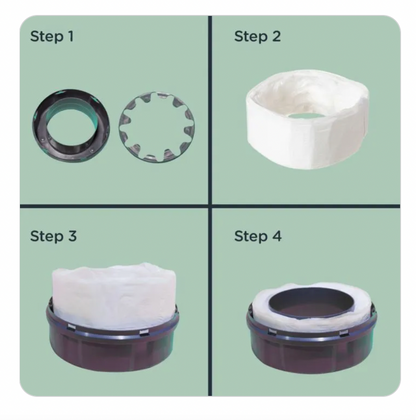 Step 1

Step 2

Step 3

Step 4