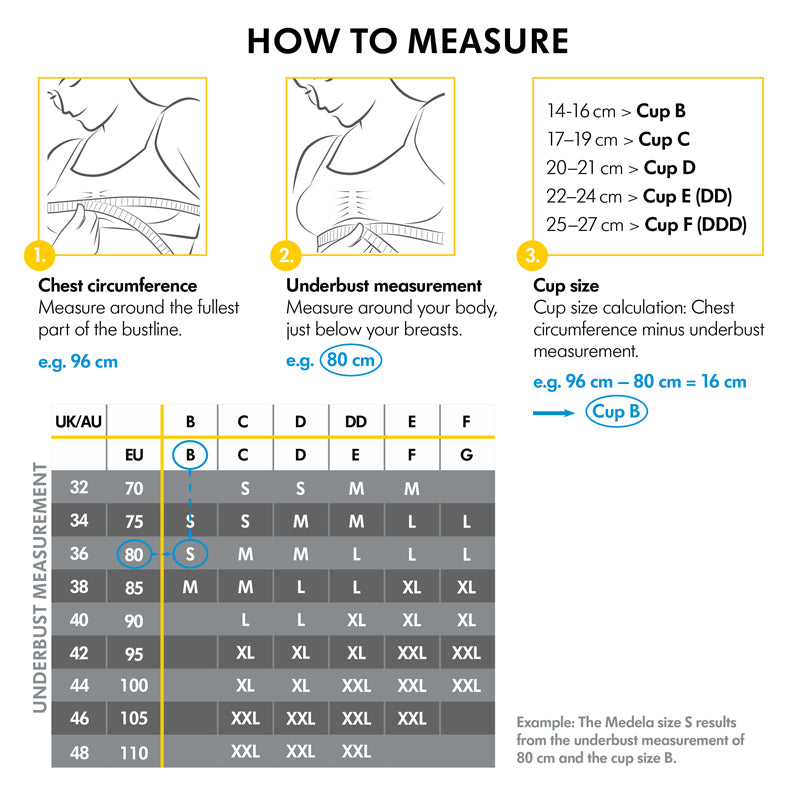 HOW TO MEASURE

1.

Chest circumference
Measure around the fullest part of the bustline.

e.g. 96 cm

2.

Underbust measurement
Measure around your body, just below your breasts.

e.g. 80 cm

14-16 cm > Cup B
17–19 cm > Cup C
20–21 cm > Cup D
22–24 cm > Cup E (DD)
25–27 cm > Cup F (DDD)

3.

Cup size
Cup size calculation: Chest circumference minus underbust measurement.

e.g. 96 cm – 80 cm = 16 cm

Cup B

UNDERBUST MEASUREMENT

| UK/AU | | B | C | D | DD | E | F |
|---|---|---|---|---|---|---|---|
| | EU | B | C | D | E | F | G |
| 32 | 70 | | S | S | M | M | |
| 34 | 75 | S | S | M | M | L | L |
| 36 | 80 | S | M | M | L | L | L |
| 38 | 85 | M | M | L | L | XL | XL |
| 40 | 90 | | L | L | XL | XL | XL |
| 42 | 95 | | XL | XL | XL | XXL | XXL |
| 44 | 100 | | XL | XL | XXL | XXL | XXL |
| 46 | 105 | | XXL | XXL | XXL | XXL | |
| 48 | 110 | | XXL | XXL | XXL | | |

Example: The Medela size S results from the underbust measurement of 80 cm and the cup size B.