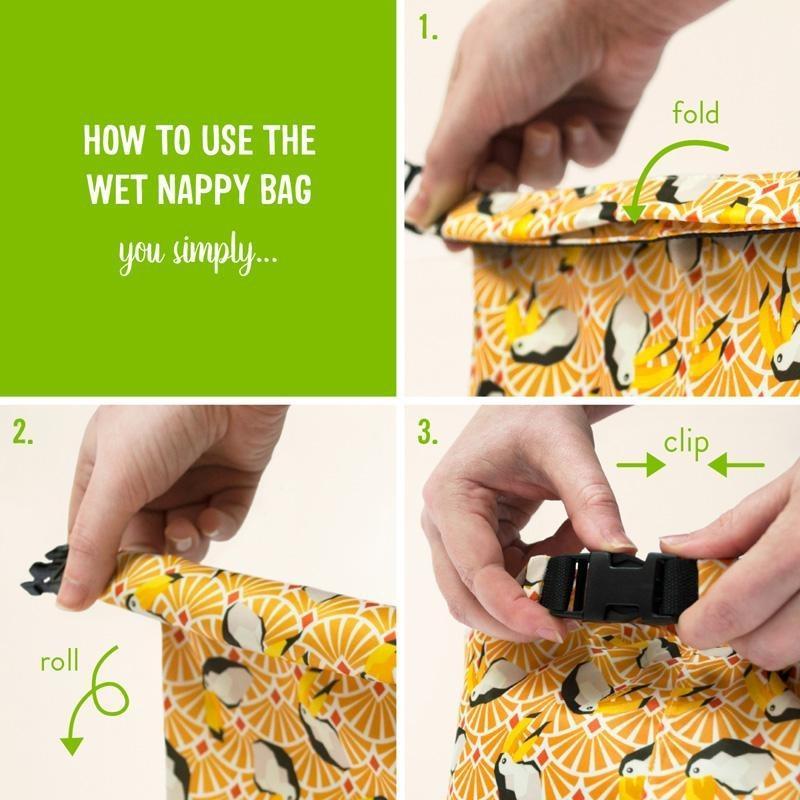 HOW TO USE THE WET NAPPY BAG

you simply...

1.

fold

2.

roll

3.

clip