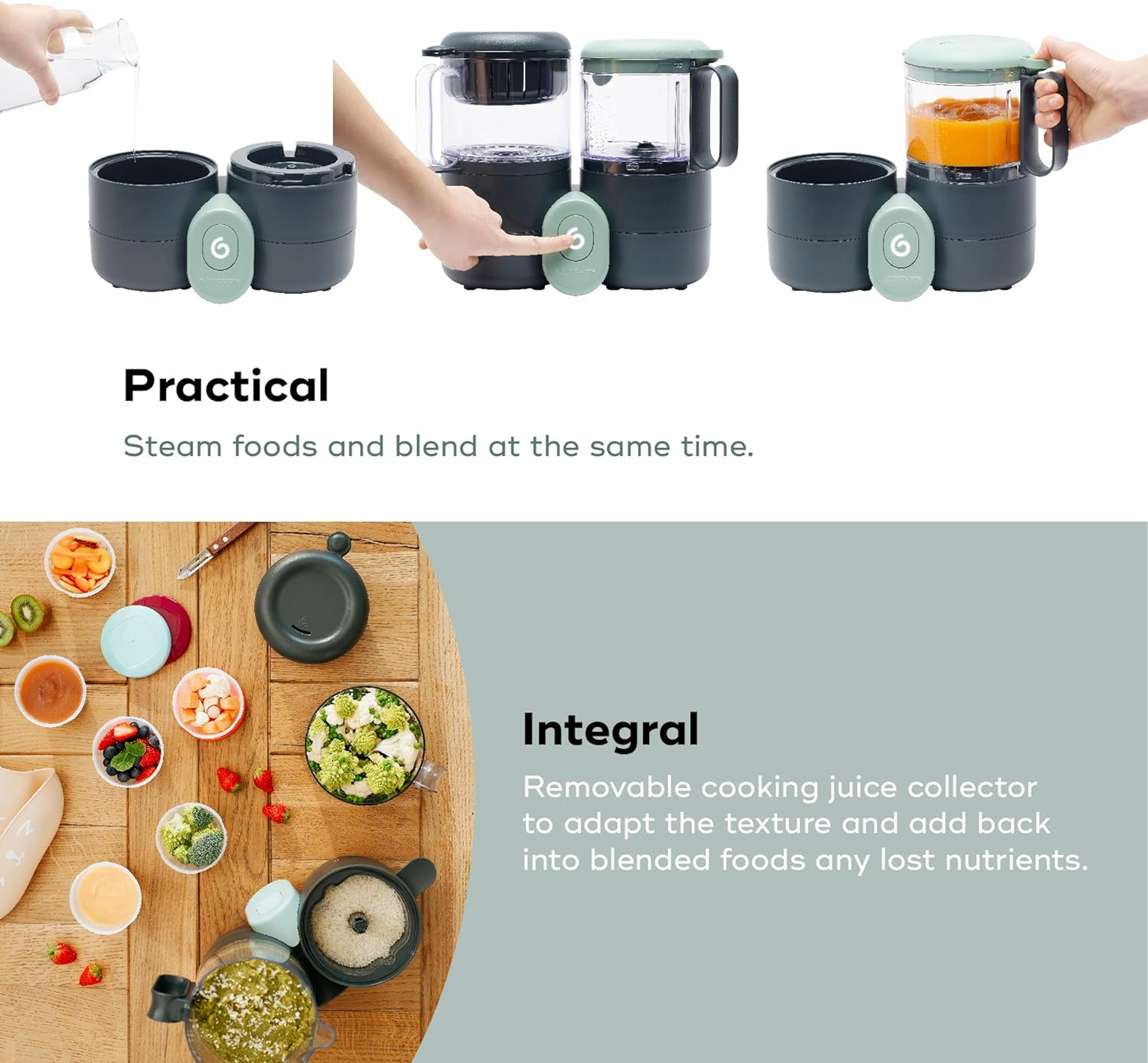 Practical

Steam foods and blend at the same time.

Integral

Removable cooking juice collector to adapt the texture and add back into blended foods any lost nutrients.