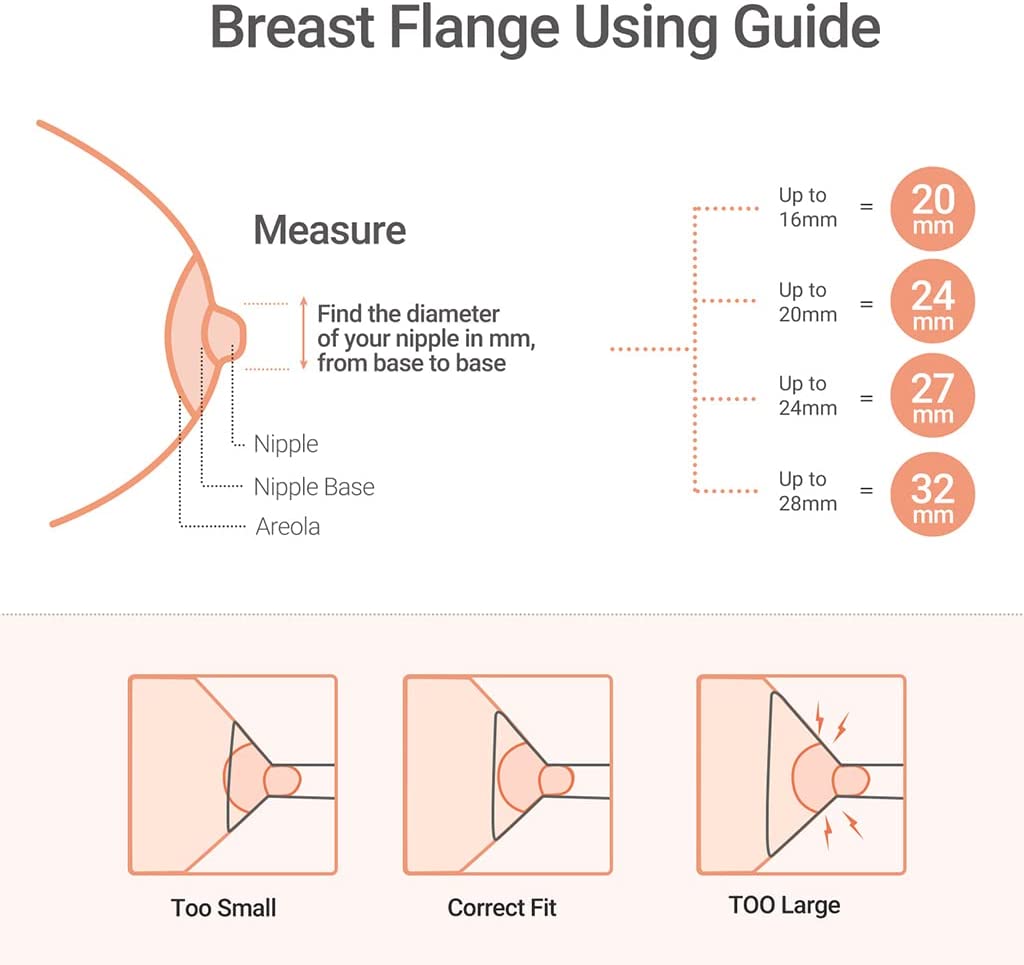 Breast Flange Using Guide

Measure

Find the diameter of your nipple in mm, from base to base

Nipple

Nipple Base

Areola

Up to 16mm = 20 mm

Up to 20mm = 24 mm

Up to 24mm = 27 mm

Up to 28mm = 32 mm

Too Small

Correct Fit

TOO Large