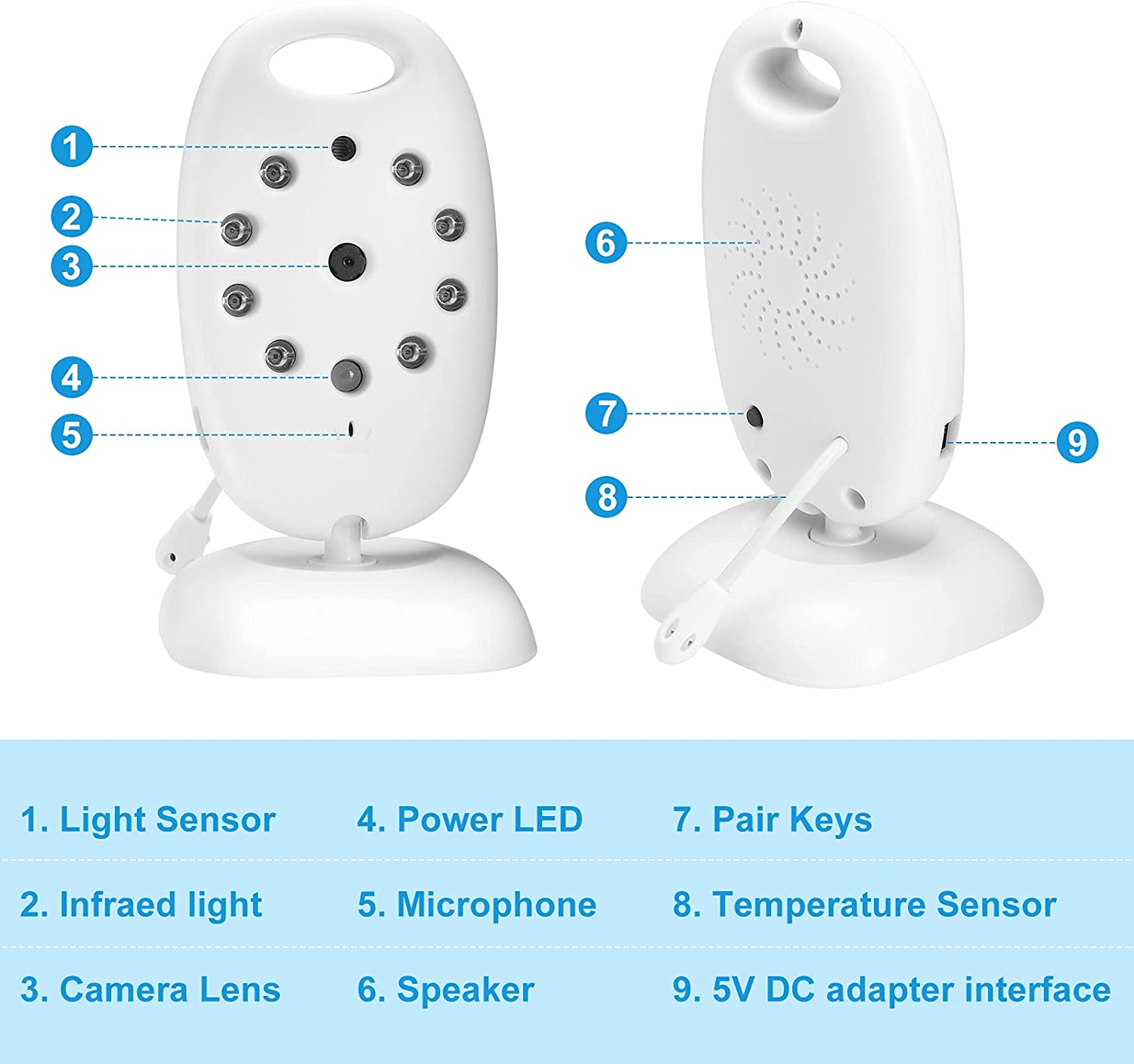 1
2
3
4
5
6
7
8
9

1. Light Sensor
2. Infraed light
3. Camera Lens

4. Power LED
5. Microphone
6. Speaker

7. Pair Keys
8. Temperature Sensor
9. 5V DC adapter interface