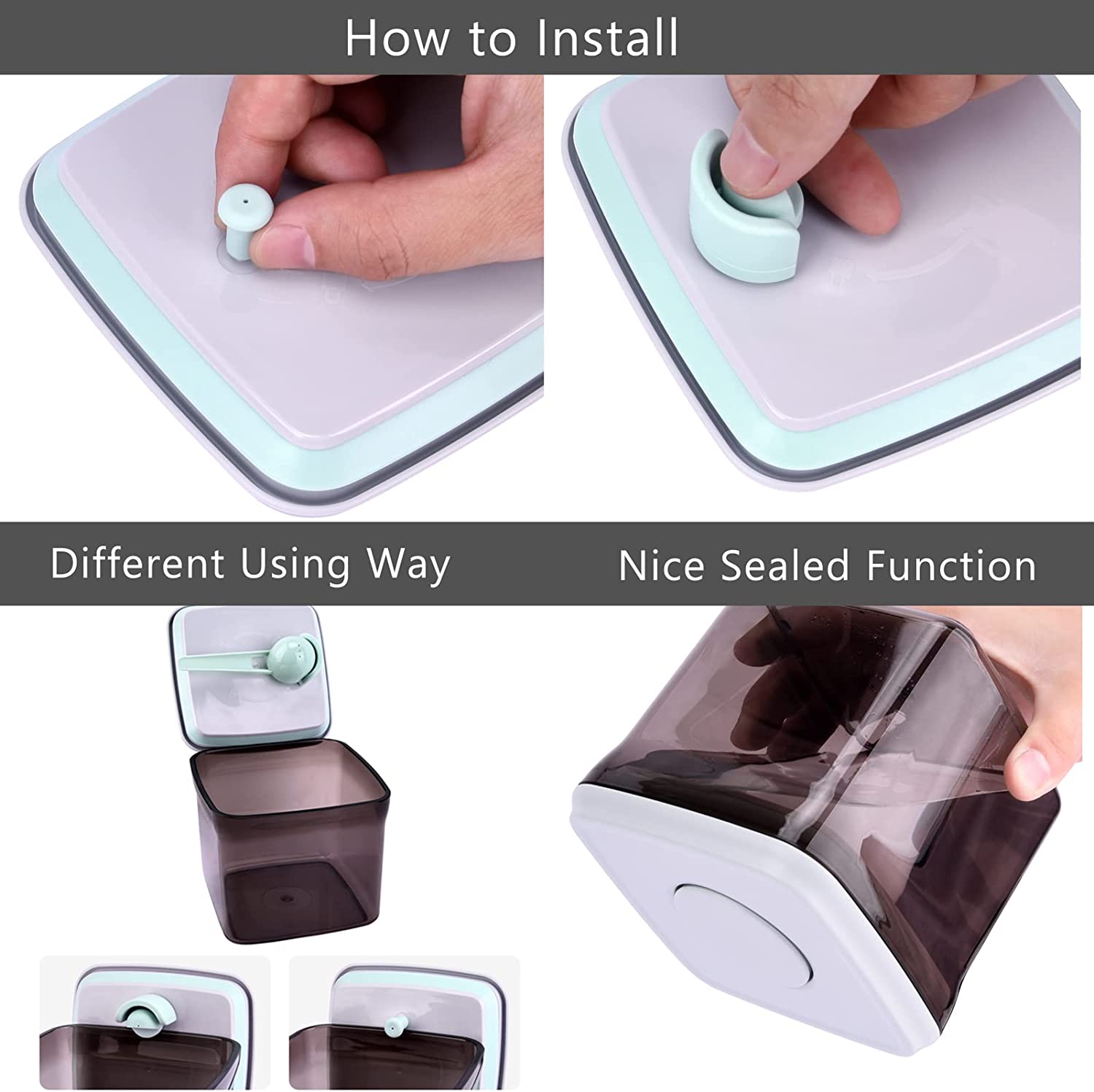 How to Install

Different Using Way

Nice Sealed Function