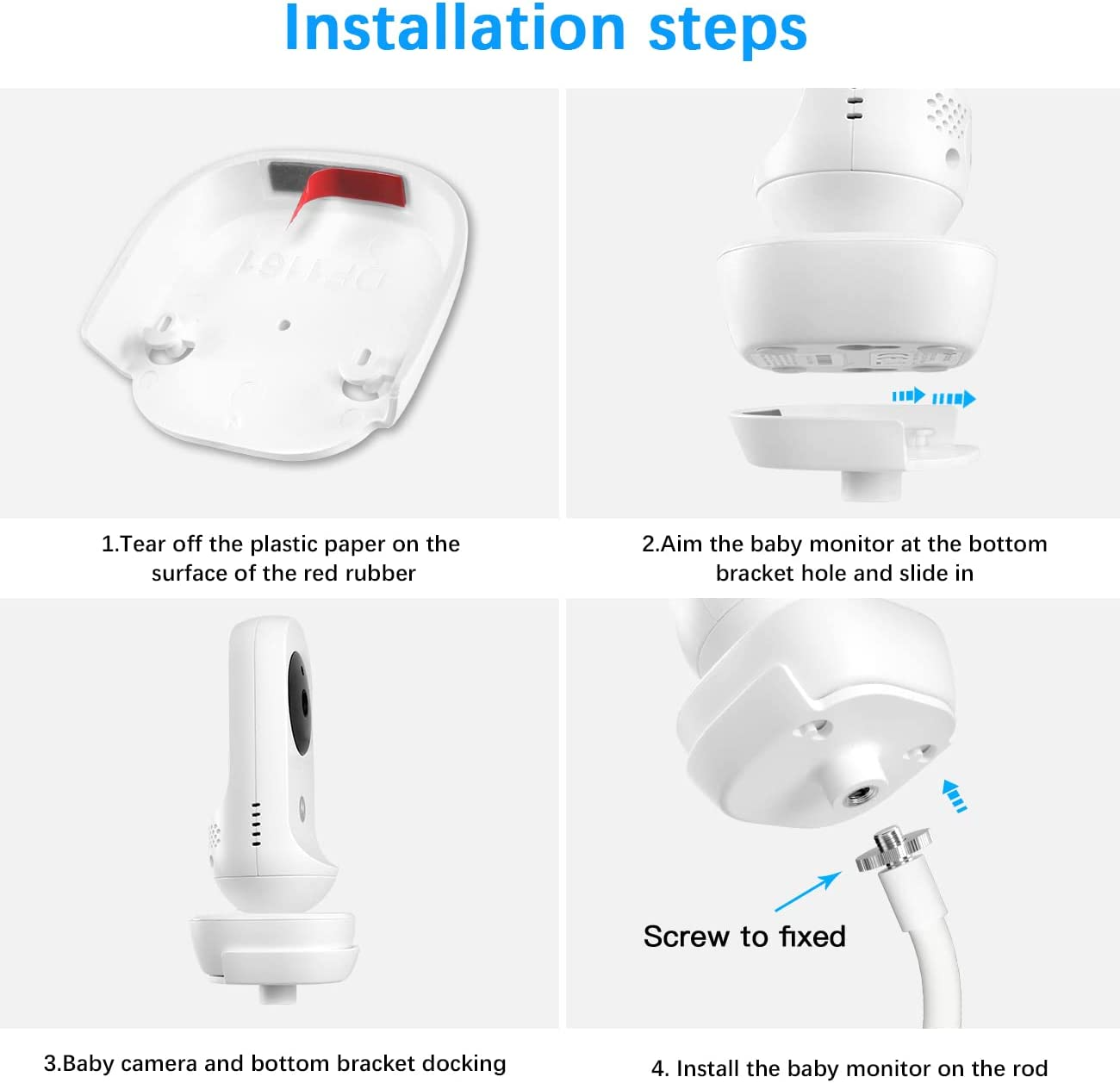 Installation steps

1.Tear off the plastic paper on the surface of the red rubber

2.Aim the baby monitor at the bottom bracket hole and slide in

Screw to fixed

3.Baby camera and bottom bracket docking

4. Install the baby monitor on the rod