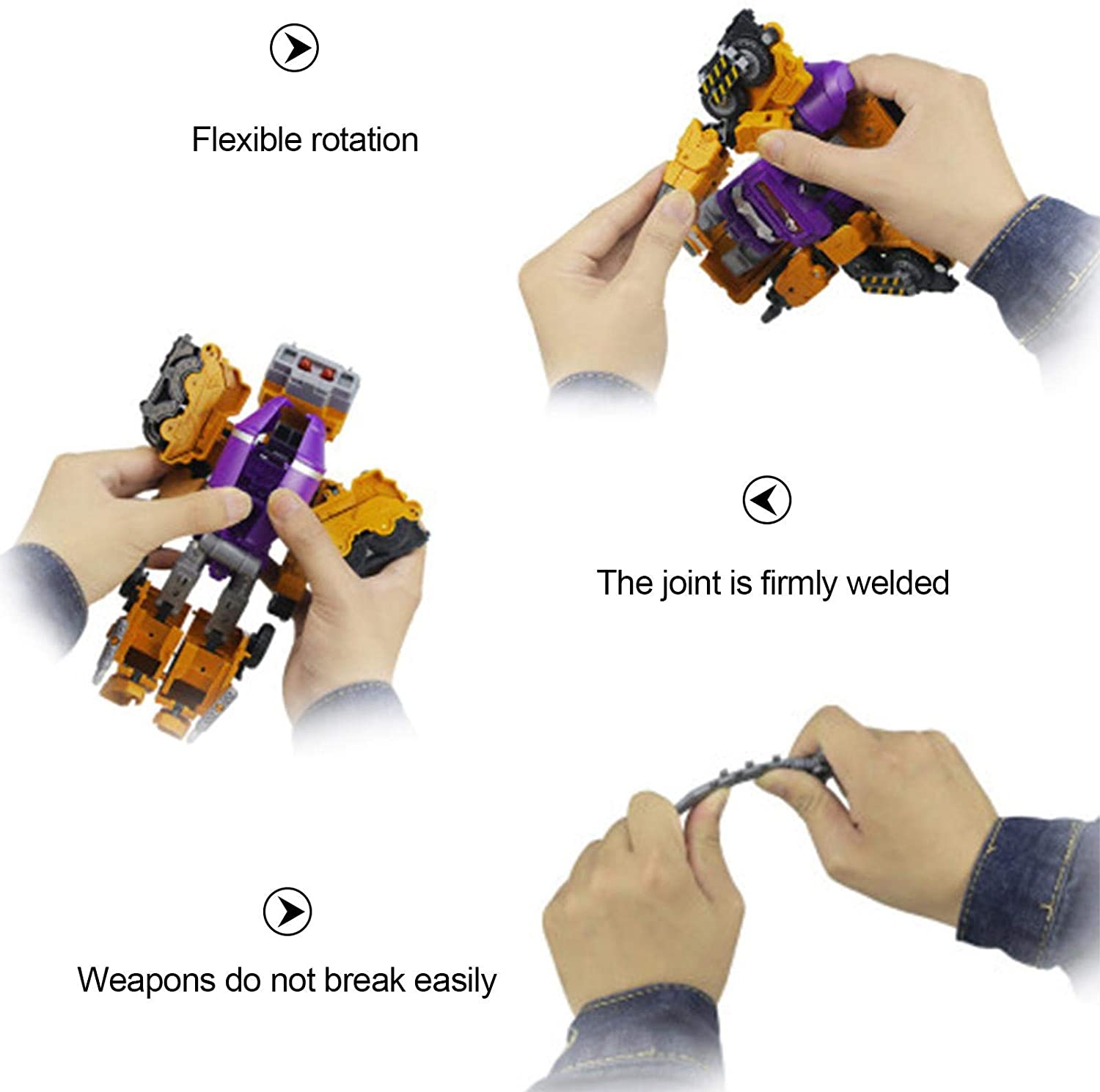 Flexible rotation

The joint is firmly welded

Weapons do not break easily