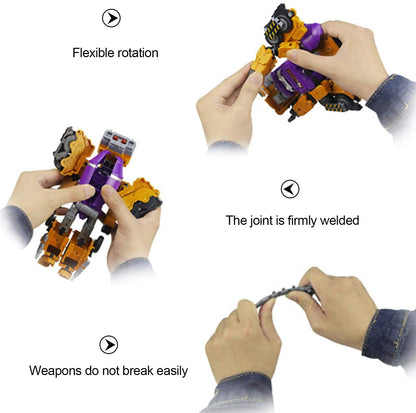 Flexible rotation

The joint is firmly welded

Weapons do not break easily