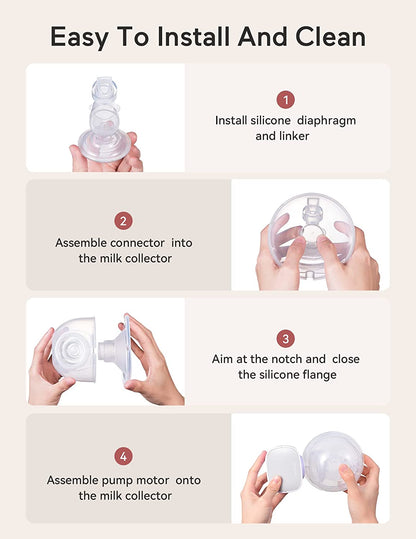 Easy To Install And Clean

1

Install silicone diaphragm and linker

2

Assemble connector into the milk collector

3

Aim at the notch and close the silicone flange

4

Assemble pump motor onto the milk collector