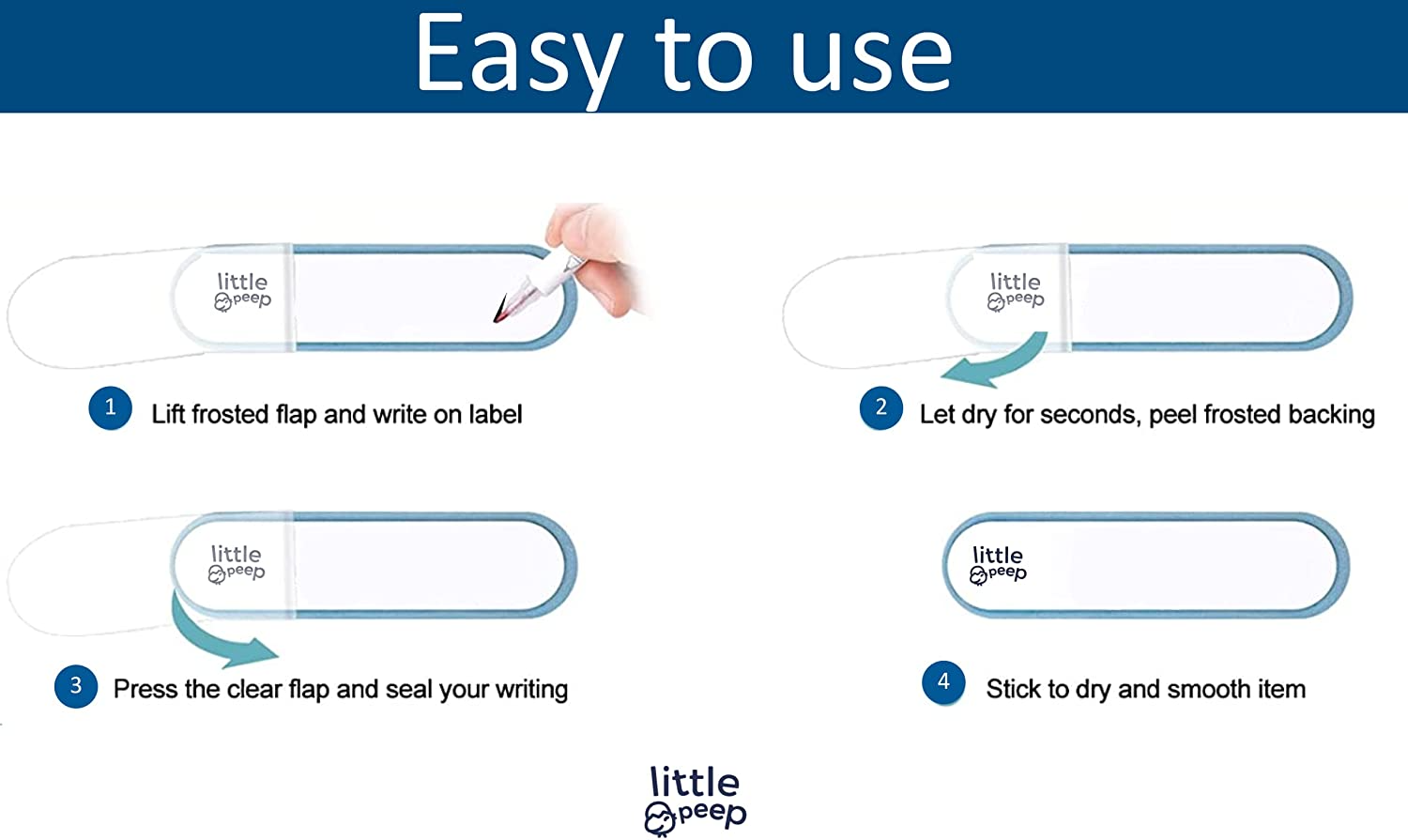 Easy to use

little peep

1 Lift frosted flap and write on label

little peep

2 Let dry for seconds, peel frosted backing

little peep

3 Press the clear flap and seal your writing

little peep

4 Stick to dry and smooth item

little peep