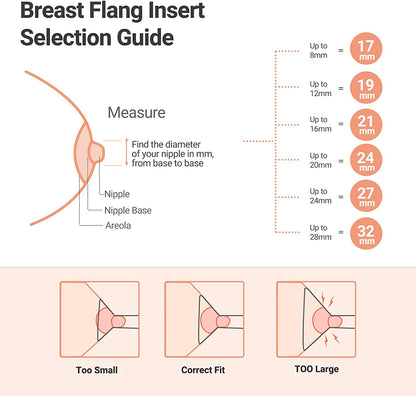 Breast Flang Insert Selection Guide

Measure

Find the diameter of your nipple in mm, from base to base

Nipple
Nipple Base
Areola

Up to 8mm = 17 mm
Up to 12mm = 19 mm
Up to 16mm = 21 mm
Up to 20mm = 24 mm
Up to 24mm = 27 mm
Up to 28mm = 32 mm

Too Small
Correct Fit
TOO Large