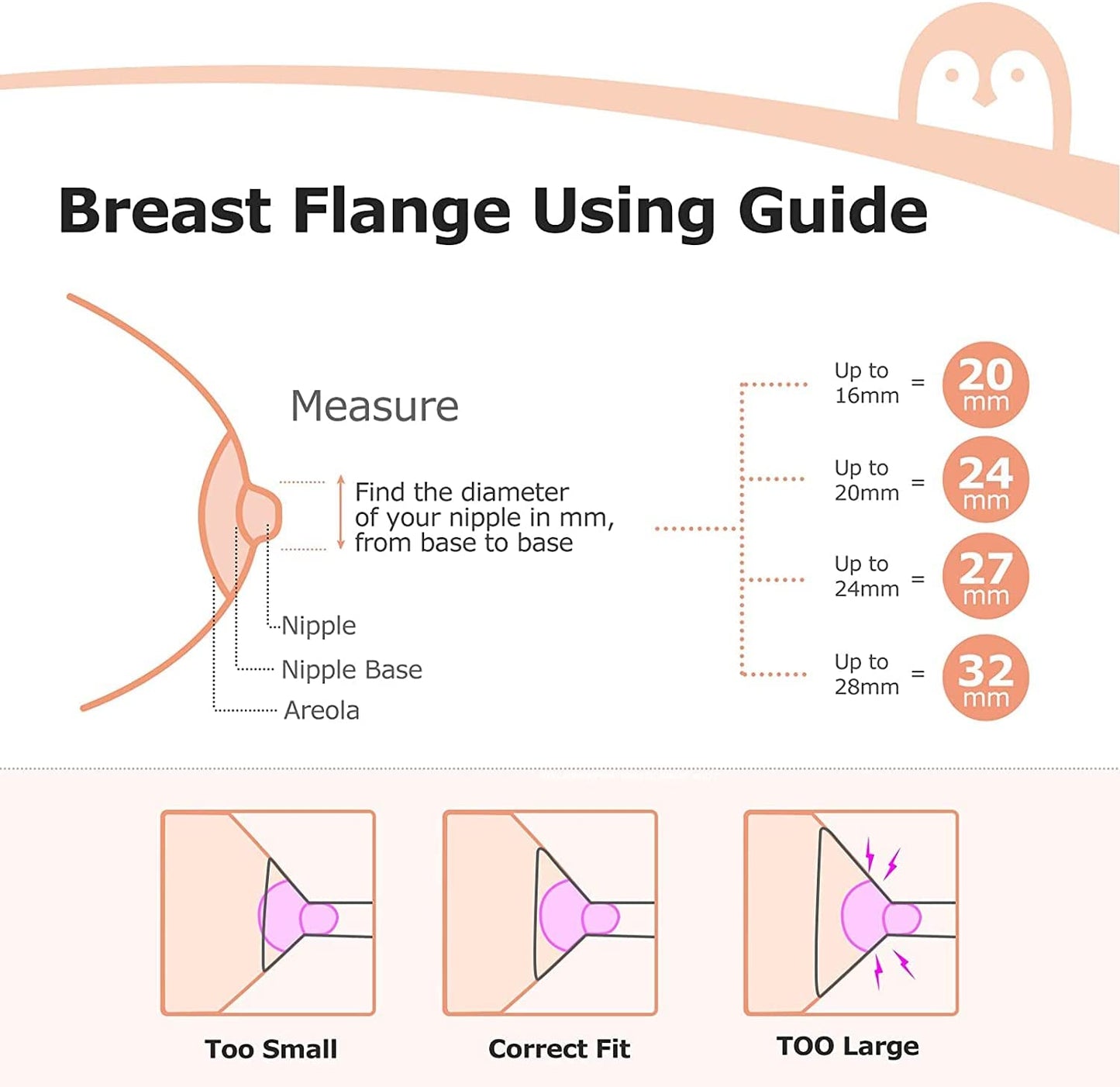 Breast Flange Using Guide

Measure

Find the diameter of your nipple in mm, from base to base

Nipple
Nipple Base
Areola

Up to 16mm = 20 mm

Up to 20mm = 24 mm

Up to 24mm = 27 mm

Up to 28mm = 32 mm

Too Small

Correct Fit

TOO Large