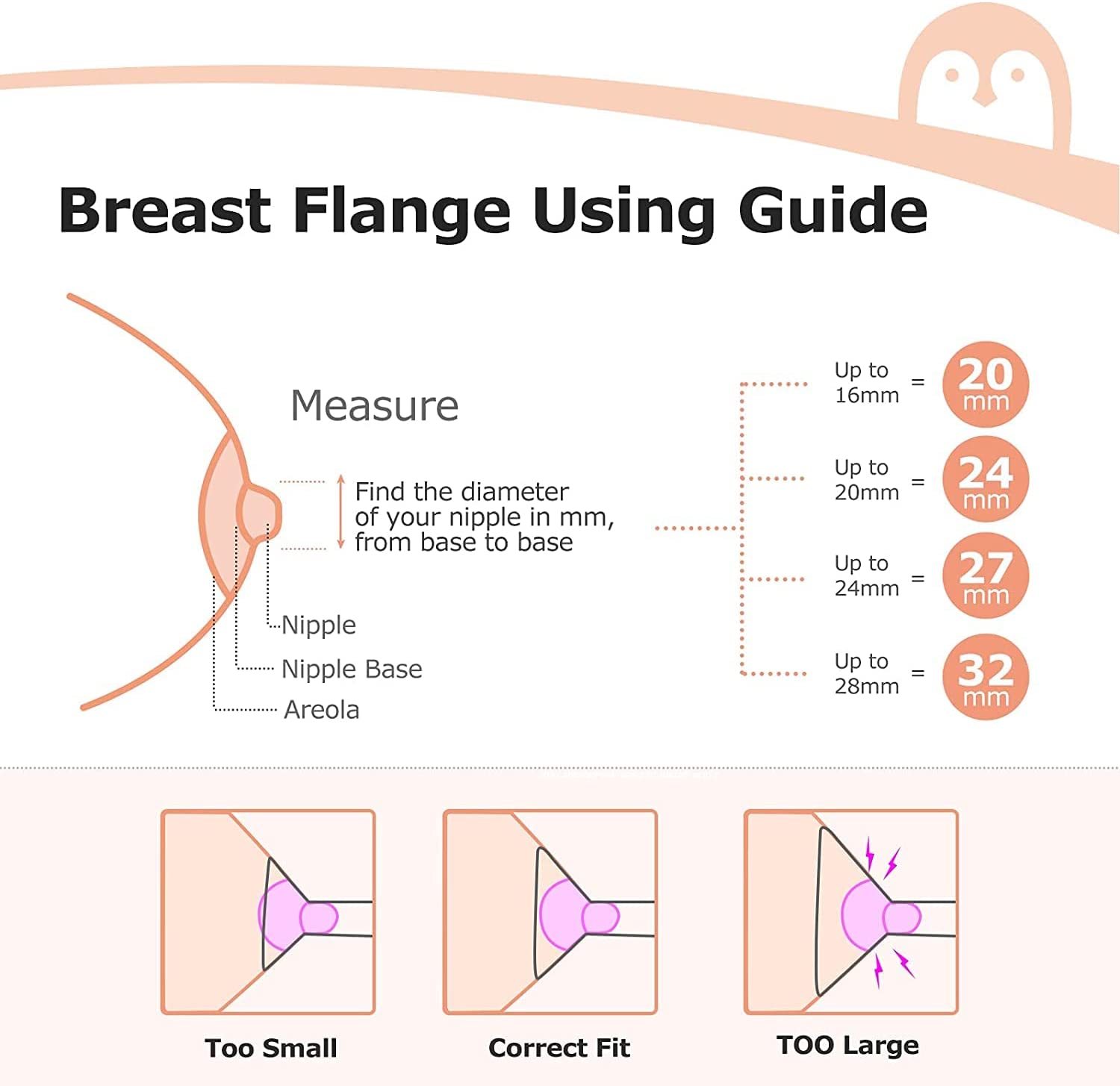 Breast Flange Using Guide

Measure

Find the diameter of your nipple in mm, from base to base

Nipple

Nipple Base

Areola

Up to 16mm = 20 mm

Up to 20mm = 24 mm

Up to 24mm = 27 mm

Up to 28mm = 32 mm

Too Small

Correct Fit

TOO Large