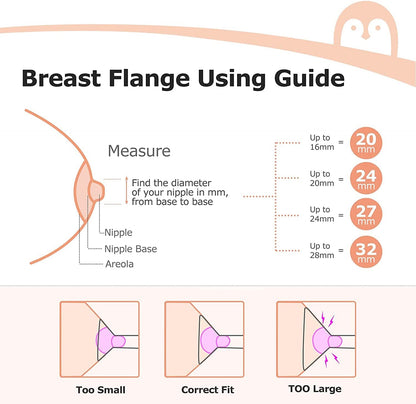 Breast Flange Using Guide

Measure

Find the diameter of your nipple in mm, from base to base

Nipple
Nipple Base
Areola

Up to 16mm = 20 mm
Up to 20mm = 24 mm
Up to 24mm = 27 mm
Up to 28mm = 32 mm

Too Small
Correct Fit
TOO Large