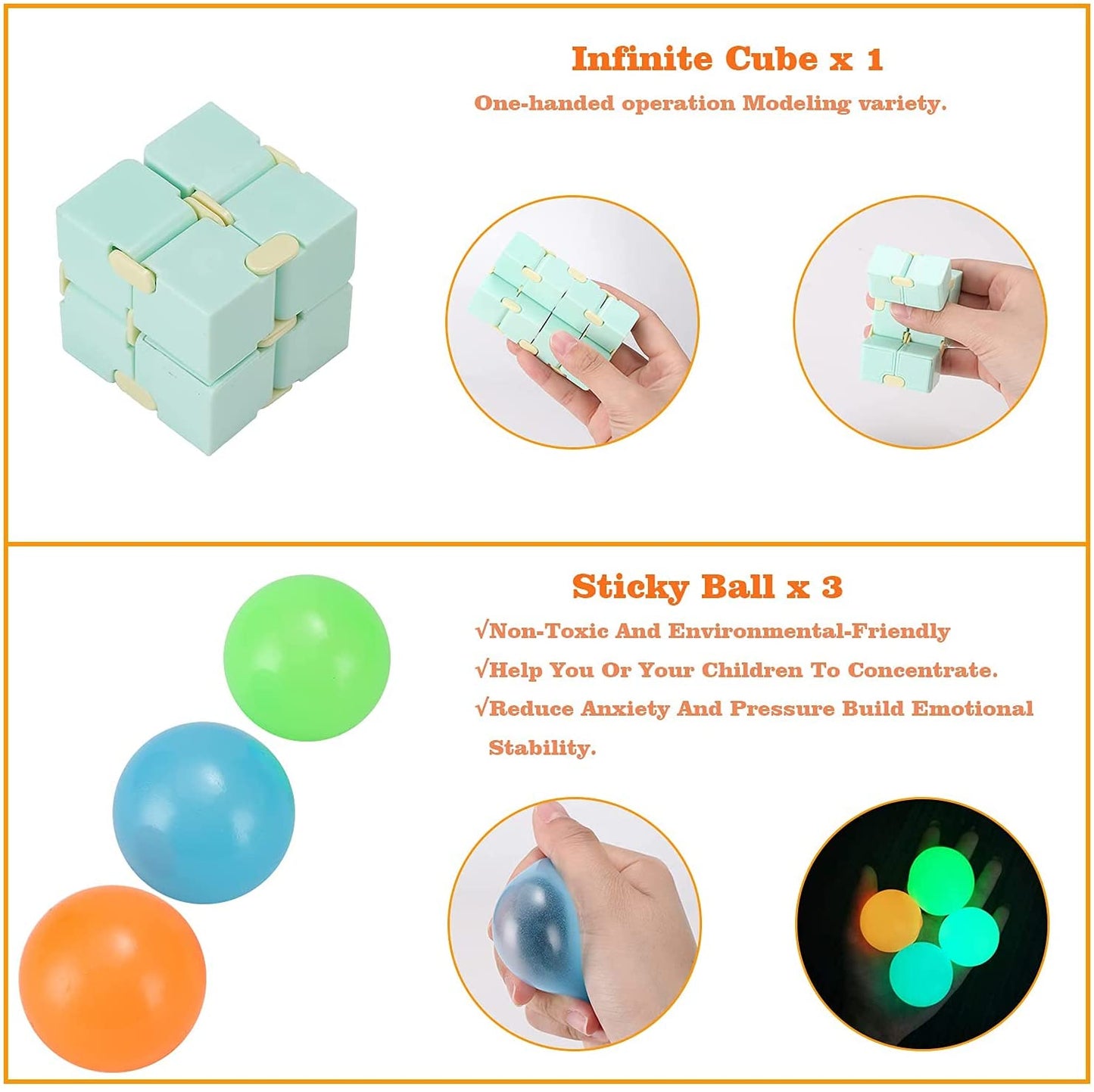 Infinite Cube x 1

One-handed operation Modeling variety.

Sticky Ball x 3

√Non-Toxic And Environmental-Friendly

√Help You Or Your Children To Concentrate.

√Reduce Anxiety And Pressure Build Emotional Stability.