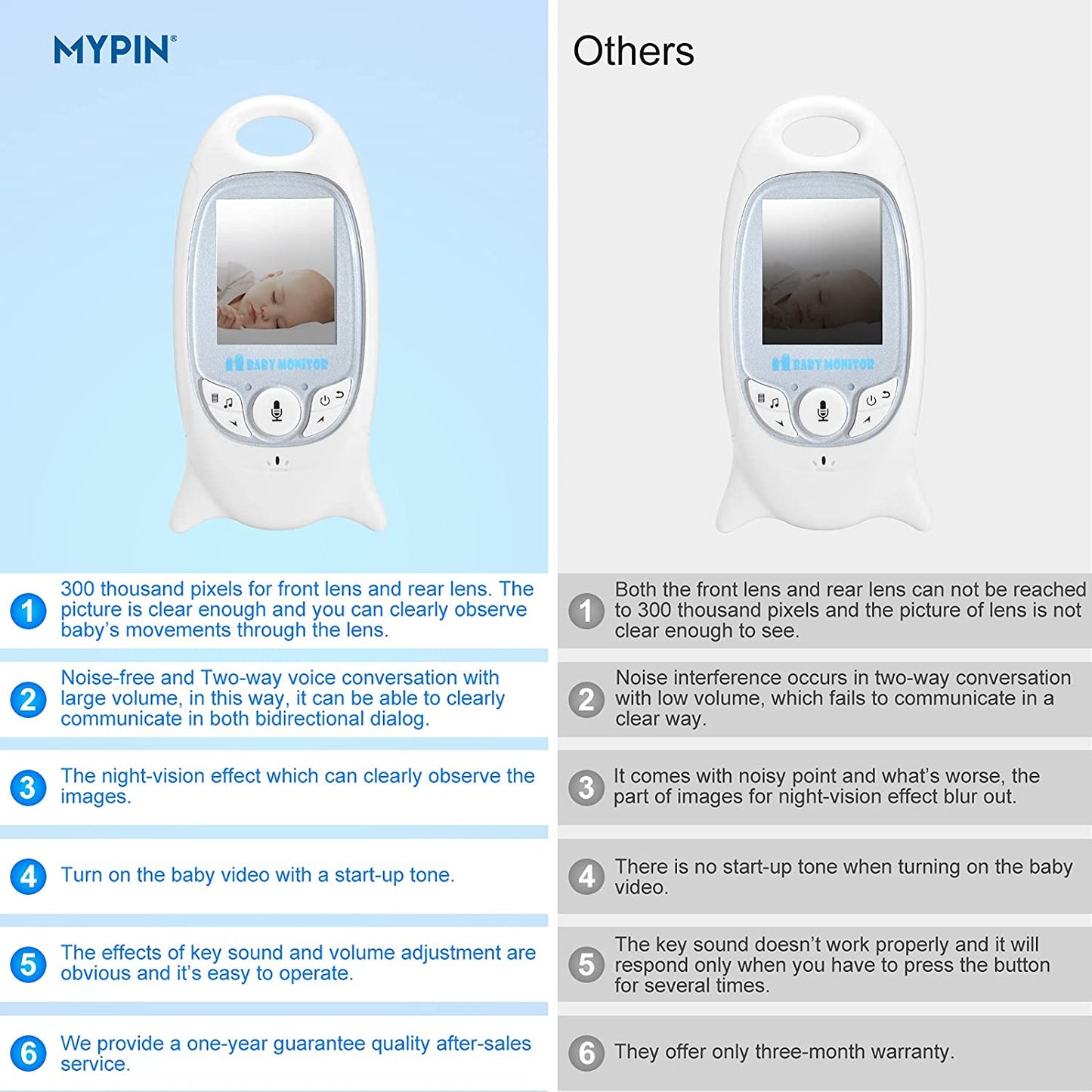 MYPIN®

BABY MONITOR

1 300 thousand pixels for front lens and rear lens. The picture is clear enough and you can clearly observe baby's movements through the lens.

2 Noise-free and Two-way voice conversation with large volume, in this way, it can be able to clearly communicate in both bidirectional dialog.

3 The night-vision effect which can clearly observe the images.

4 Turn on the baby video with a start-up tone.

5 The effects of key sound and volume adjustment are obvious and it's easy to operate.

6 We provide a one-year guarantee quality after-sales service.

Others

BABY MONITOR

1 Both the front lens and rear lens can not be reached to 300 thousand pixels and the picture of lens is not clear enough to see.

2 Noise interference occurs in two-way conversation with low volume, which fails to communicate in a clear way.

3 It comes with noisy point and what's worse, the part of images for night-vision effect blur out.

4 There is no start-up tone when turning on the baby video.

5 The key sound doesn't work properly and it will respond only when you have to press the button for several times.

6 They offer only three-month warranty.