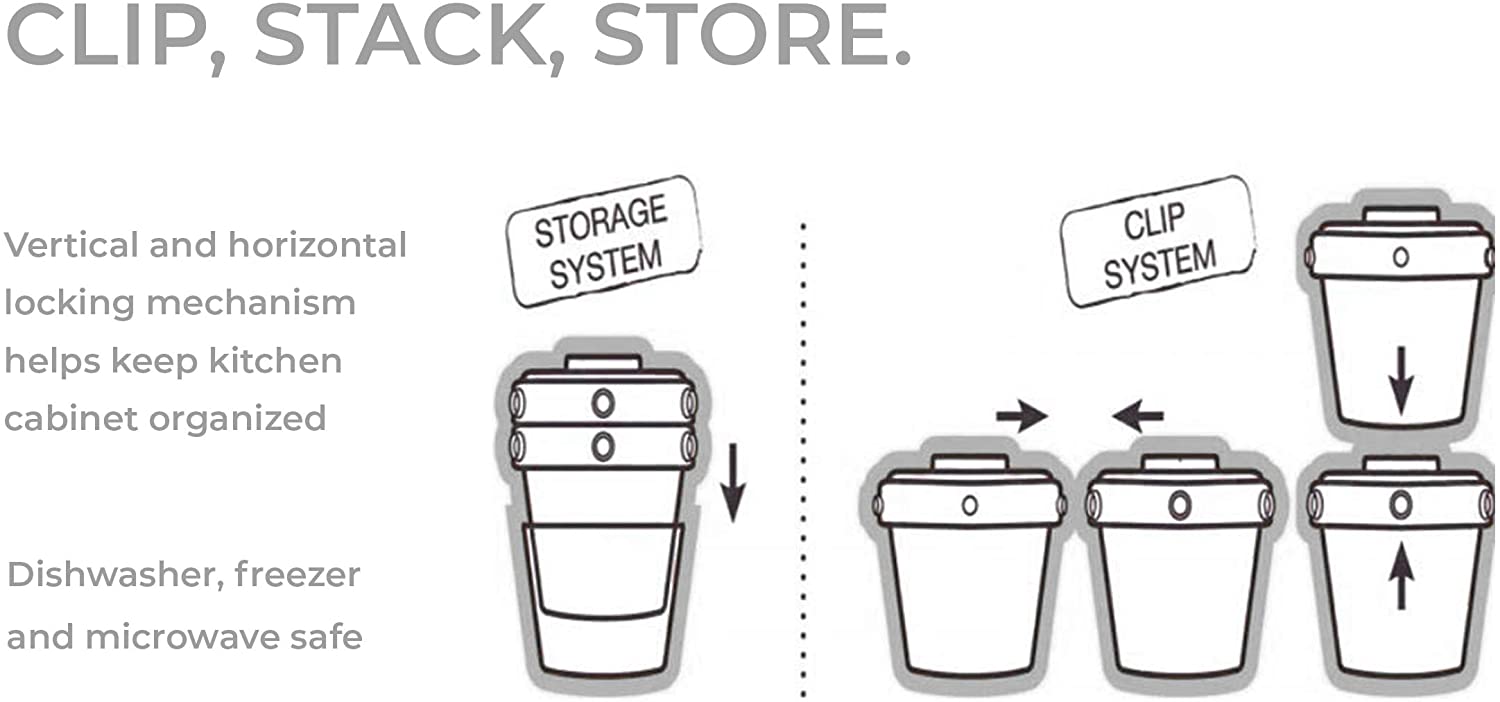 CLIP, STACK, STORE.

Vertical and horizontal locking mechanism helps keep kitchen cabinet organized

Dishwasher, freezer and microwave safe

STORAGE SYSTEM

CLIP SYSTEM