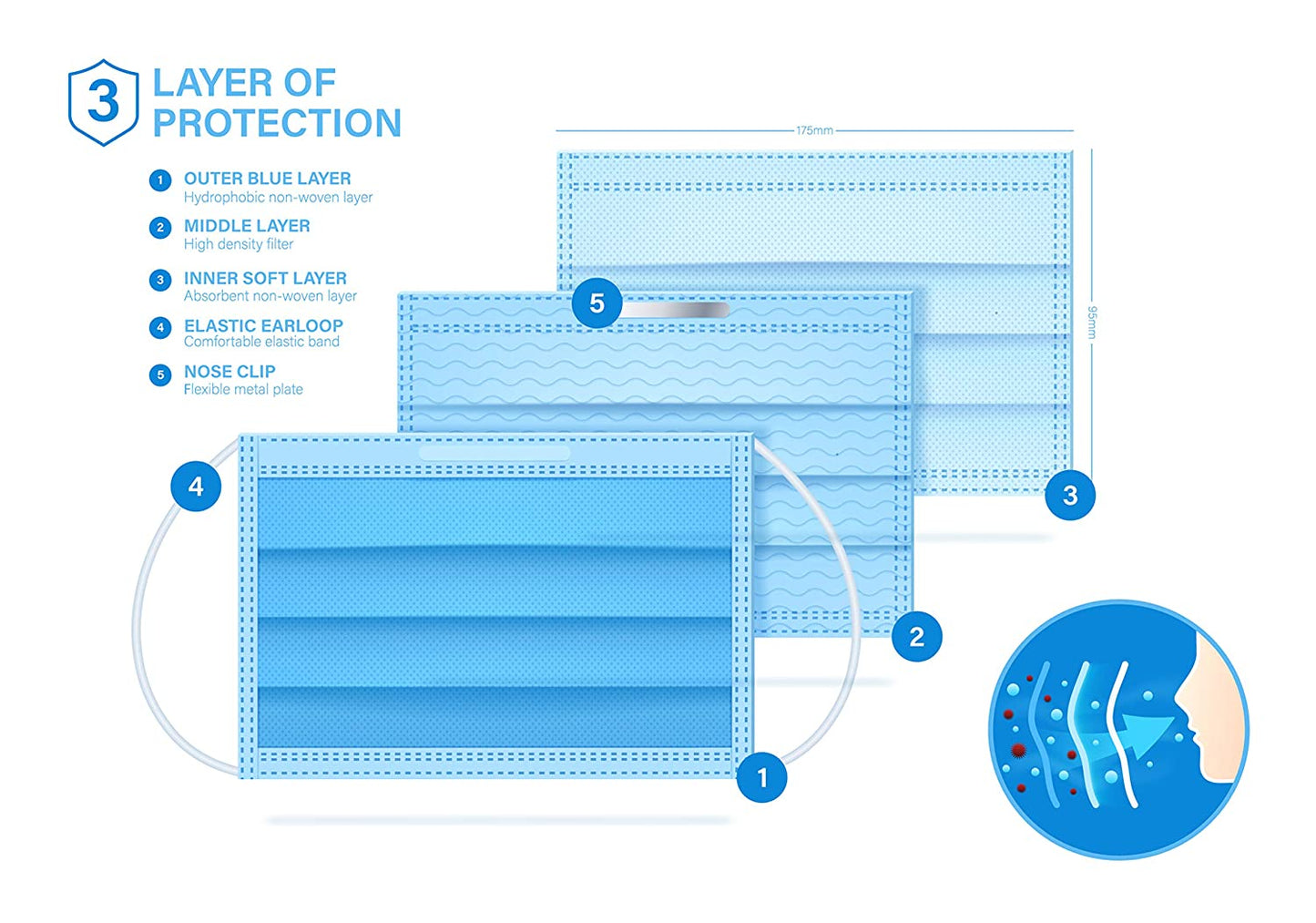 3 LAYER OF PROTECTION

1 OUTER BLUE LAYER
Hydrophobic non-woven layer

2 MIDDLE LAYER
High density filter

3 INNER SOFT LAYER
Absorbent non-woven layer

4 ELASTIC EARLOOP
Comfortable elastic band

5 NOSE CLIP
Flexible metal plate

175mm

95mm

5

4

3

2

1