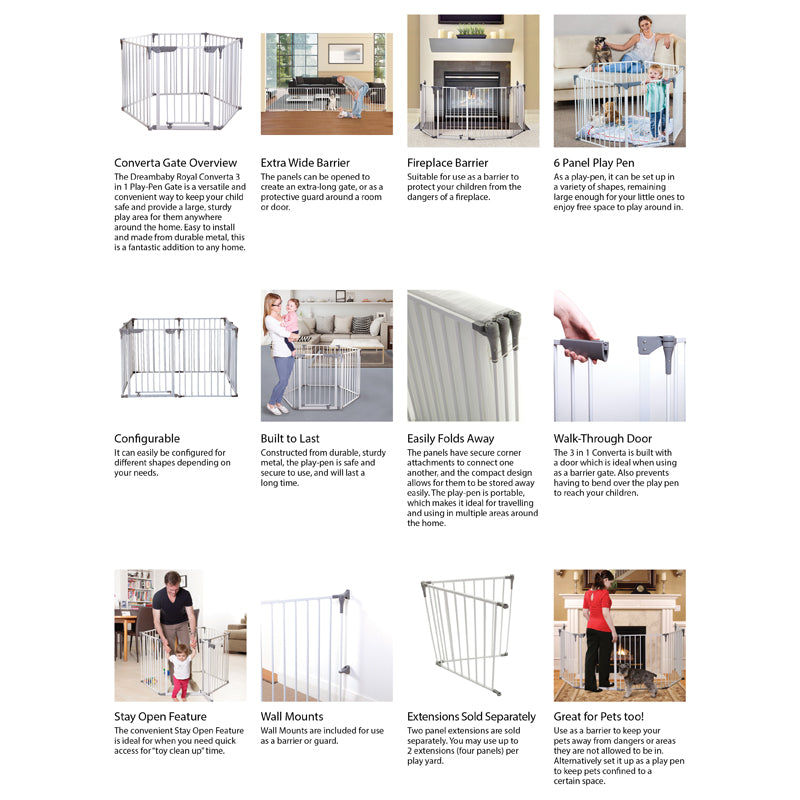 Converta Gate Overview
The Dreambaby Royal Converta 3 in 1 Play-Pen Gate is a versatile and convenient way to keep your child safe and provide a large, sturdy play area for them anywhere around the home. Easy to install and made from durable metal, this is a fantastic addition to any home.

Extra Wide Barrier
The panels can be opened to create an extra-long gate, or as a protective guard around a room or door.

Fireplace Barrier
Suitable for use as a barrier to protect your children from the dangers of a fireplace.

6 Panel Play Pen
As a play-pen, it can be set up in a variety of shapes, remaining large enough for your little ones to enjoy free space to play around in.

Configurable
It can easily be configured for different shapes depending on your needs.

Built to Last
Constructed from durable, sturdy metal, the play-pen is safe and secure to use, and will last a long time.

Easily Folds Away
The panels have secure corner attachments to connect one another, and the compact design allows for them to be stored away easily. The play-pen is portable, which makes it ideal for travelling and using in multiple areas around the home.

Walk-Through Door
The 3 in 1 Converta is built with a door which is ideal when using as a barrier gate. Also prevents having to bend over the play pen to reach your children.

Stay Open Feature
The convenient Stay Open Feature is ideal for when you need quick access for "toy clean up" time.

Wall Mounts
Wall Mounts are included for use as a barrier or guard.

Extensions Sold Separately
Two panel extensions are sold separately. You may use up to 2 extensions (four panels) per play yard.

Great for Pets too!
Use as a barrier to keep your pets away from dangers or areas they are not allowed to be in. Alternatively set it up as a play pen to keep pets confined to a certain space.